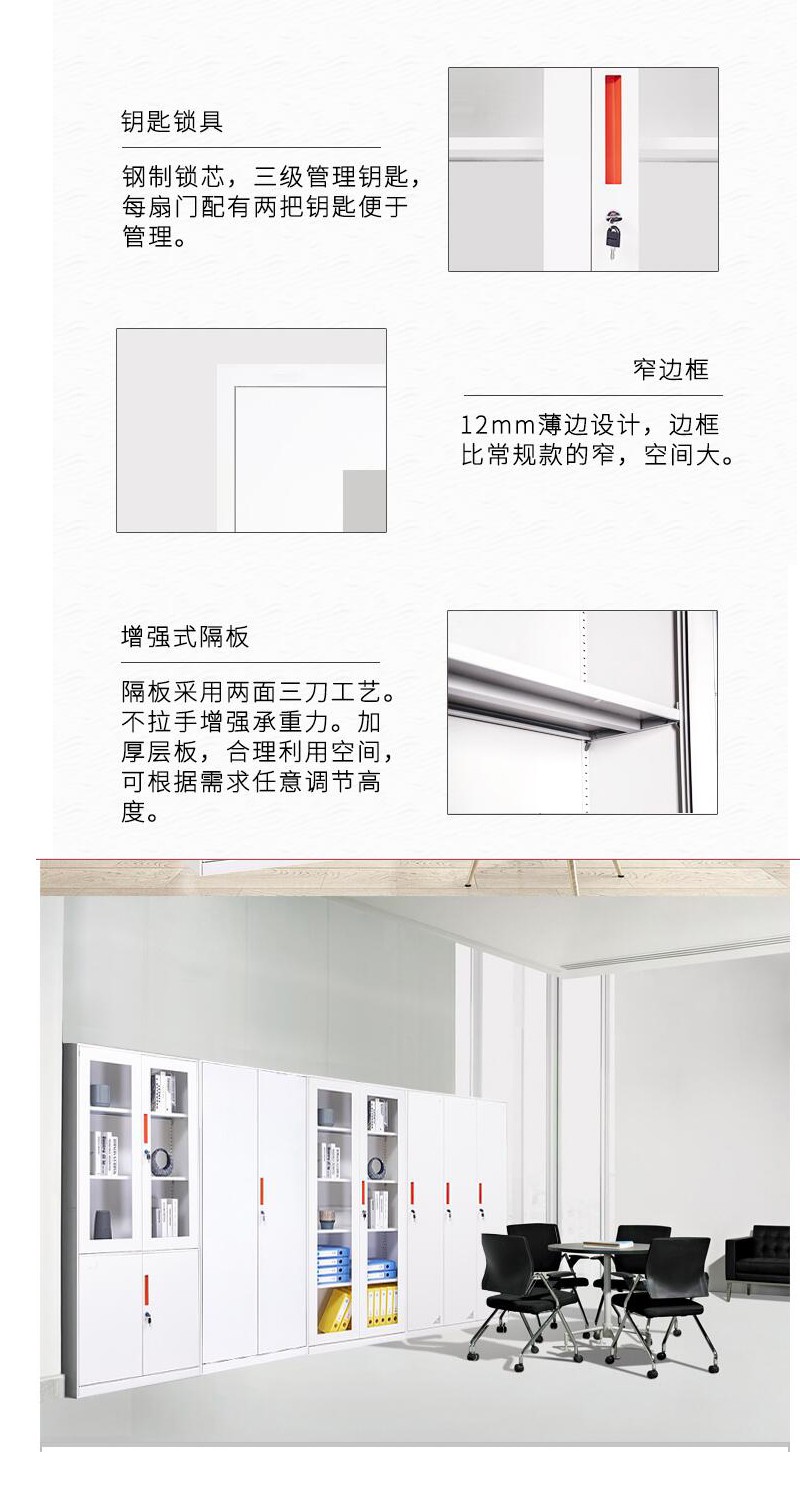 钥匙锁具

钢制锁芯，三级管理钥匙，每扇门配有两把钥匙便于管理。

窄边框

12mm薄边设计，边框比常规款的窄，空间大。

增强式隔板

隔板采用两面三刀工艺。不拉手增强承重力。加厚层板，合理利用空间，可根据需求任意调节高度。