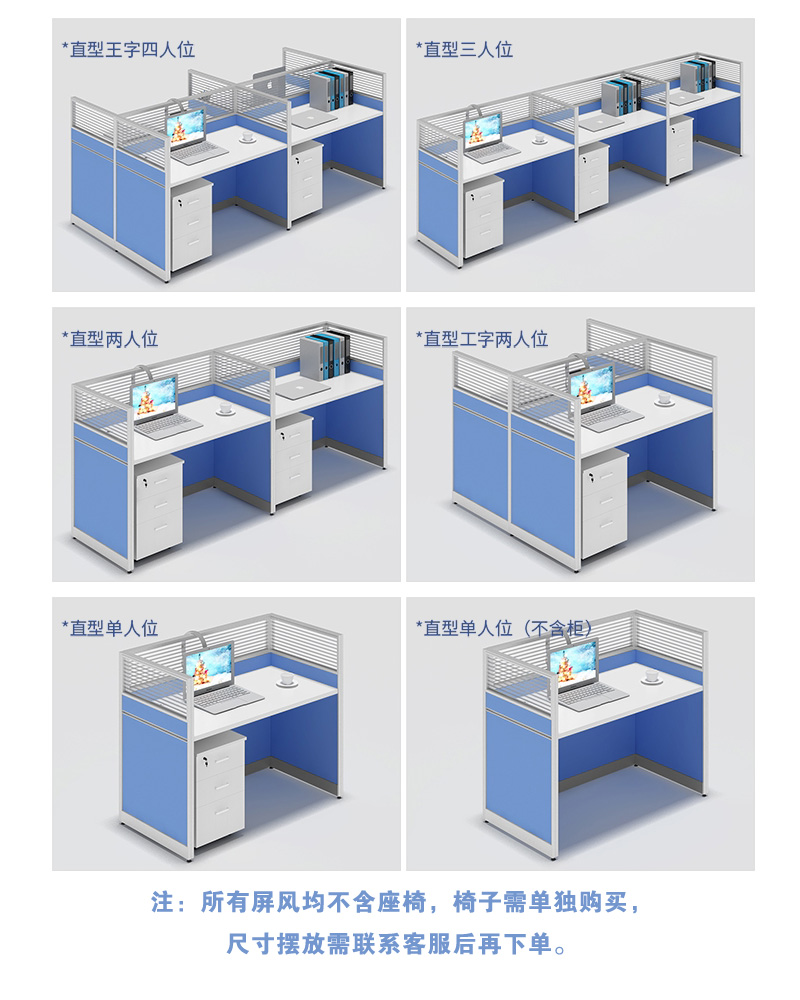 *直型王字四人位

*直型三人位

*直型两人位

*直型工字两人位

*直型单人位

*直型单人位（不含柜）

注：所有屏风均不含座椅，椅子需单独购买，
尺寸摆放需联系客服后再下单。